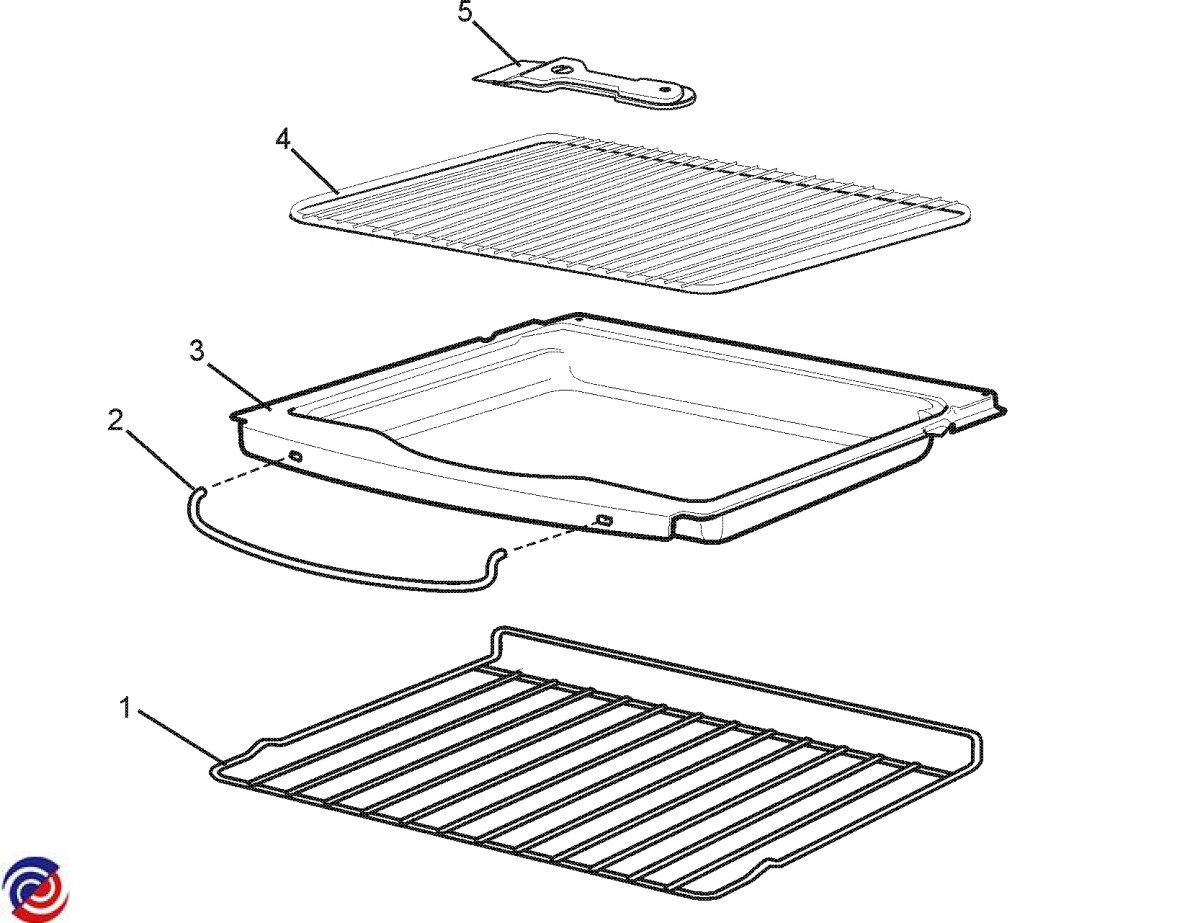 5
4
3
2
1